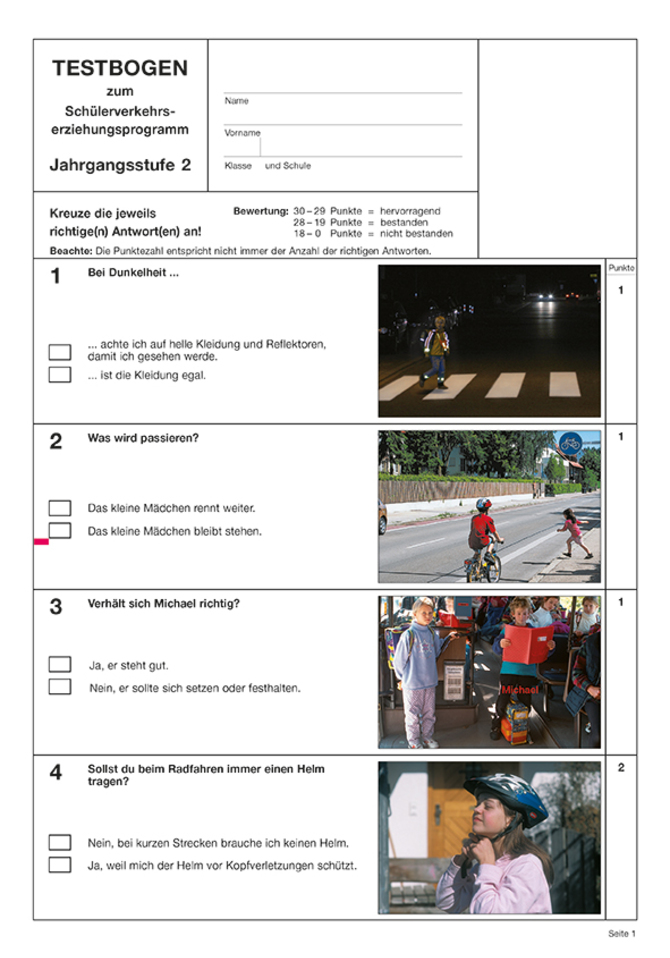 TESTBOGEN
zum
Schülerverkehrserziehungsprogramm

Jahrgangsstufe 2

Name

Vorname

Klasse und Schule

Kreuze die jeweils richtige(n) Antwort(en) an!

Bewertung: 30 – 29 Punkte = hervorragend
28 – 19 Punkte = bestanden
18 – 0 Punkte = nicht bestanden

Beachte: Die Punktezahl entspricht nicht immer der Anzahl der richtigen Antworten.

Punkte

1 Bei Dunkelheit ...

... achte ich auf helle Kleidung und Reflektoren, damit ich gesehen werde.
... ist die Kleidung egal.

1

2 Was wird passieren?

Das kleine Mädchen rennt weiter.
Das kleine Mädchen bleibt stehen.

1

3 Verhält sich Michael richtig?

Ja, er steht gut.
Nein, er sollte sich setzen oder festhalten.

Michael

1

4 Sollst du beim Radfahren immer einen Helm tragen?

Nein, bei kurzen Strecken brauche ich keinen Helm.
Ja, weil mich der Helm vor Kopfverletzungen schützt.

2

Seite 1